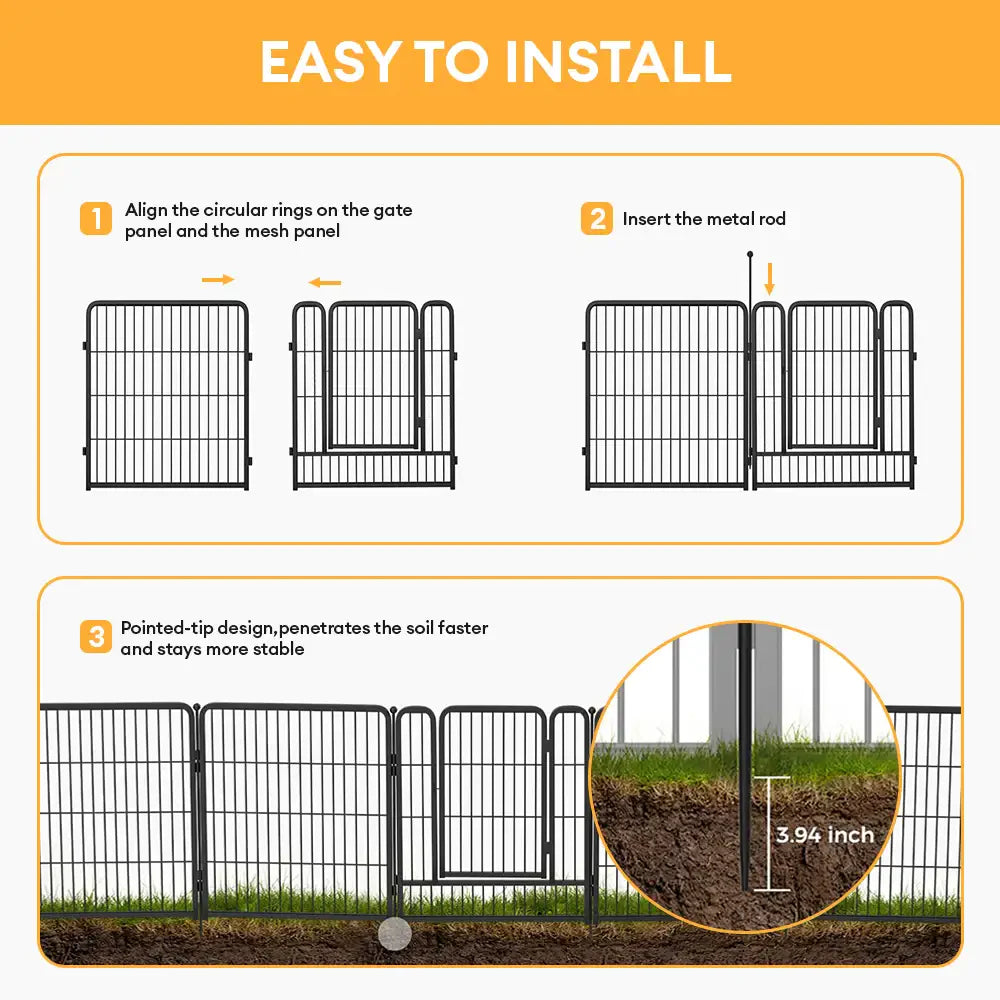 EASY TO INSTALL

1 Align the circular rings on the gate panel and the mesh panel

2 Insert the metal rod

3 Pointed-tip design,penetrates the soil faster and stays more stable

3.94 inch